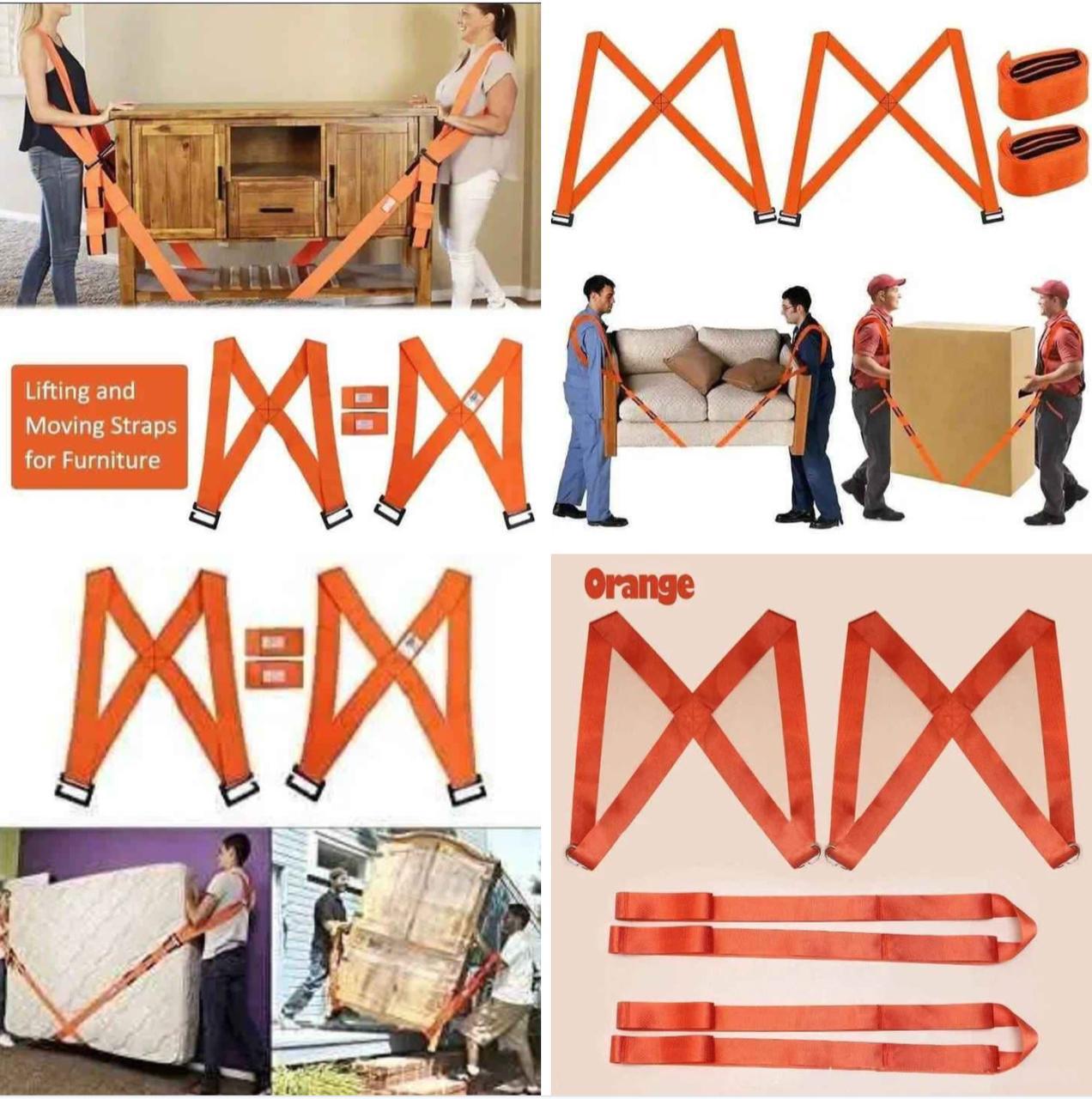 Lifting and Moving Straps for Furniture

Orange