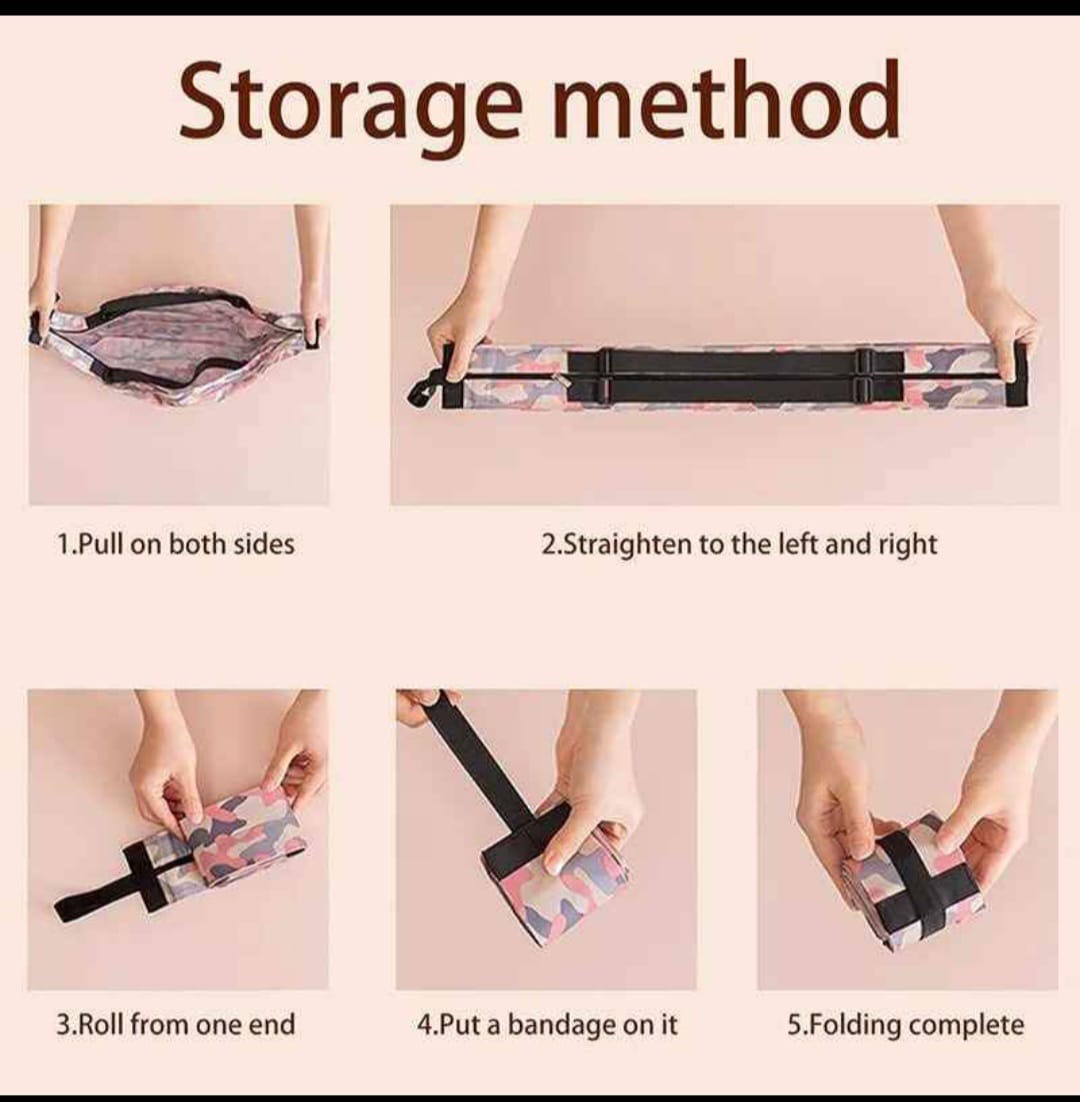 Storage method

1.Pull on both sides

2.Straighten to the left and right

3.Roll from one end

4.Put a bandage on it

5.Folding complete